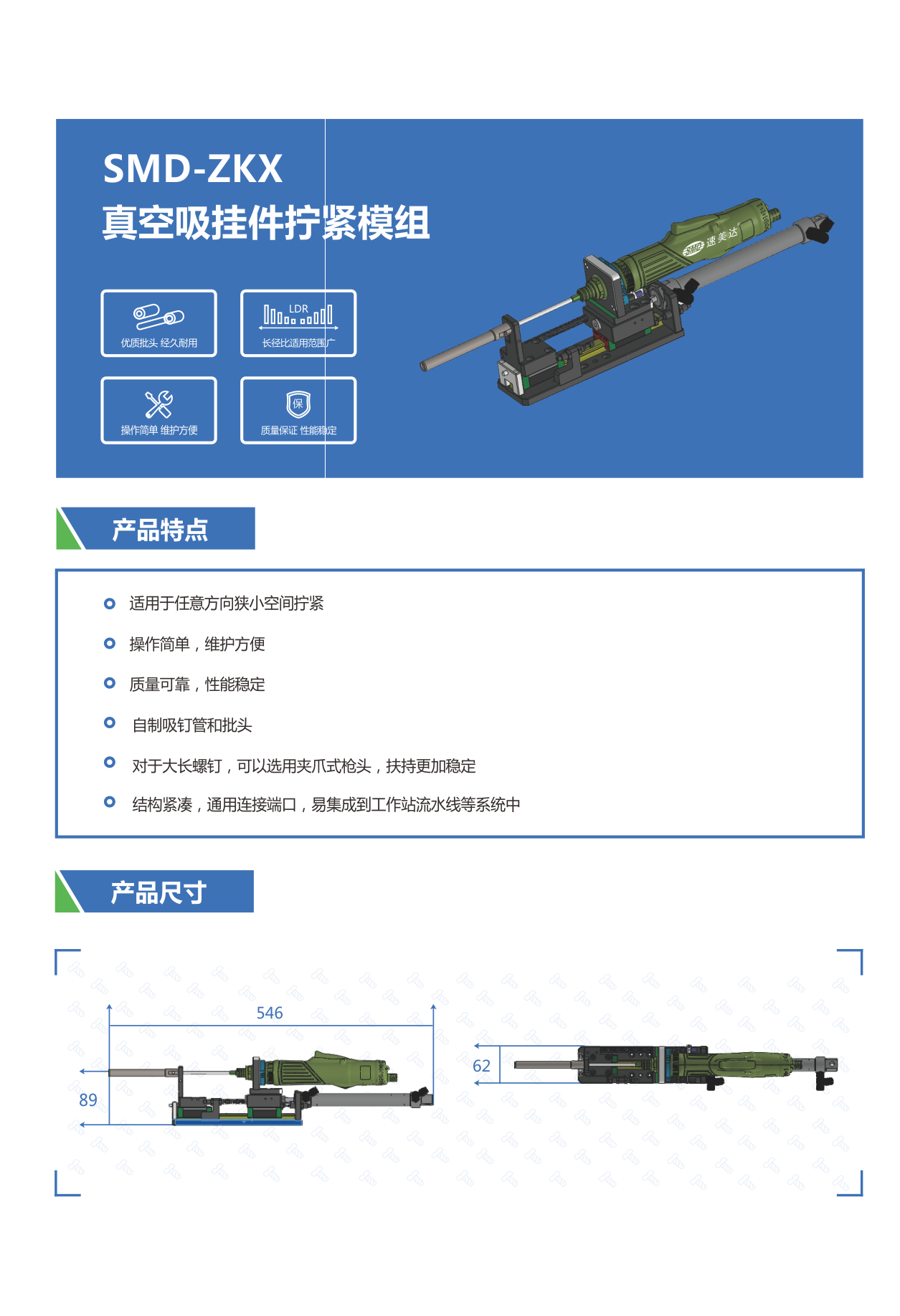 SMD-ZKX
真空吸挂件拧紧模组

优质批头 经久耐用

LDR
长径比适用范围广

操作简单 维护方便

保
质量保证 性能稳定

SMD 速美达

产品特点

适用于任意方向狭小空间拧紧

操作简单，维护方便

质量可靠，性能稳定

自制吸钉管和批头

对于大长螺钉，可以选用夹爪式枪头，扶持更加稳定

结构紧凑，通用连接端口，易集成到工作站流水线等系统中

产品尺寸

546

89

62